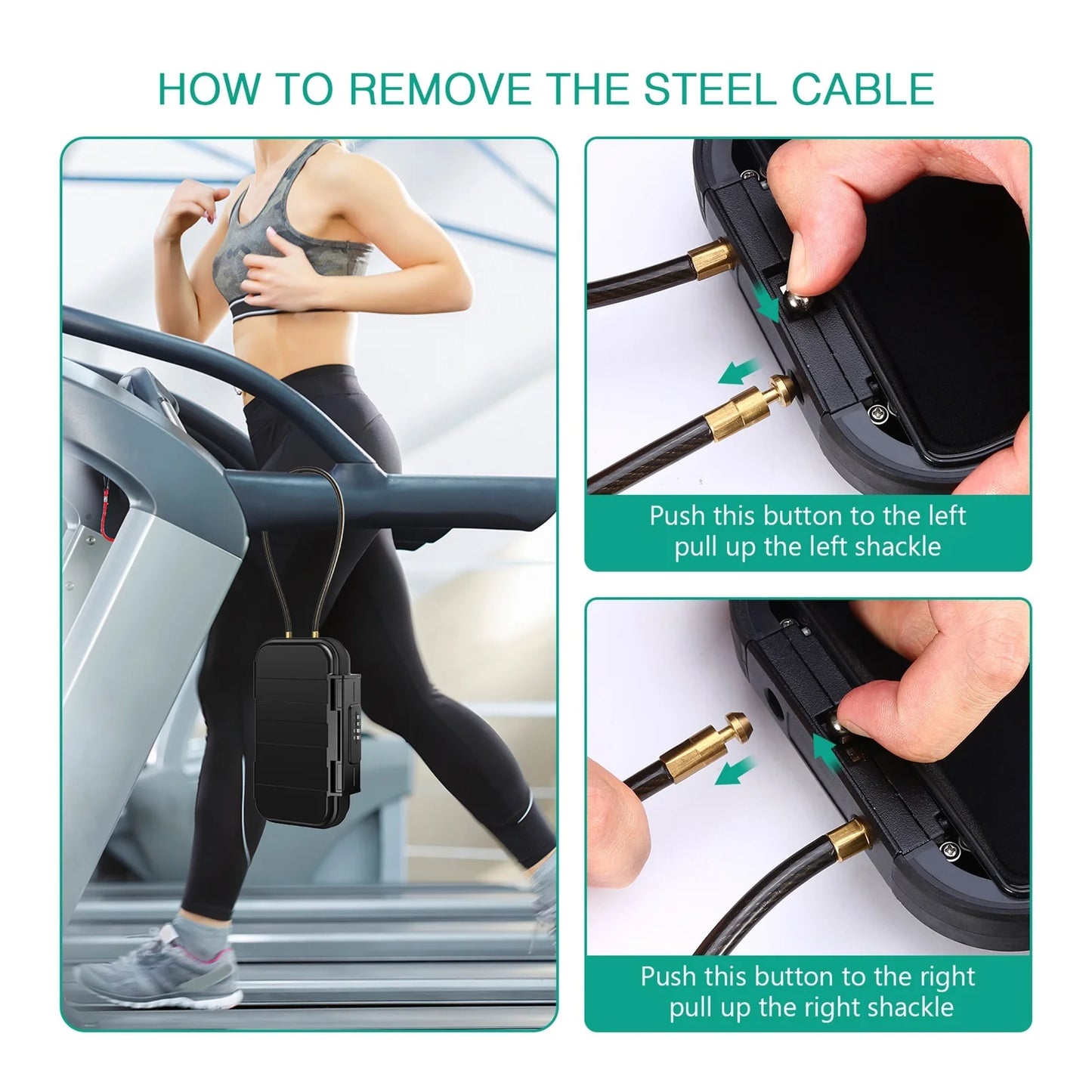 HOW TO REMOVE THE STEEL CABLE

Push this button to the left
pull up the left shackle

Push this button to the right
pull up the right shackle