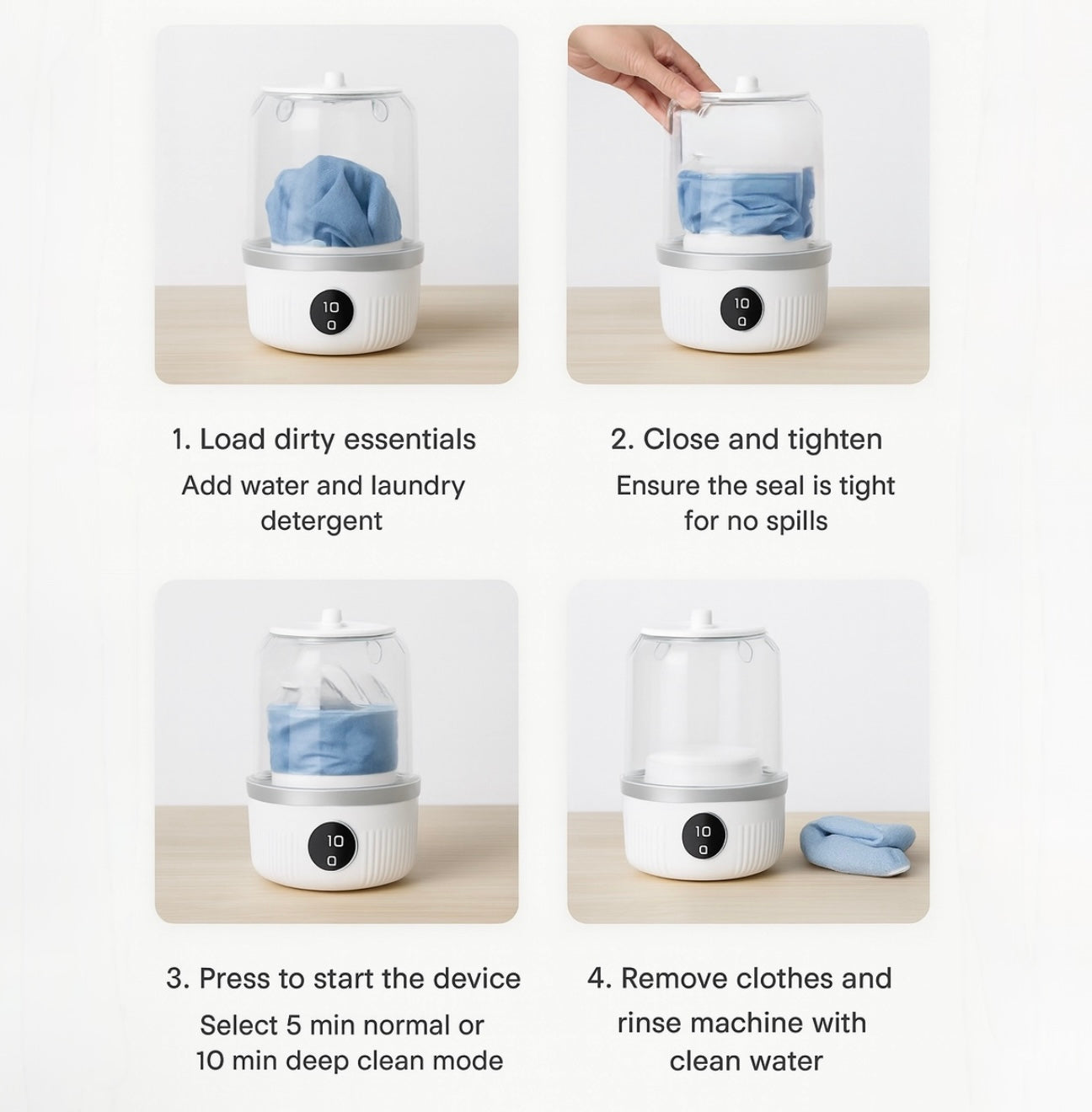 10

10

1. Load dirty essentials

Add water and laundry detergent

2. Close and tighten

Ensure the seal is tight for no spills

10

10

3. Press to start the device

Select 5 min normal or 10 min deep clean mode

4. Remove clothes and rinse machine with clean water